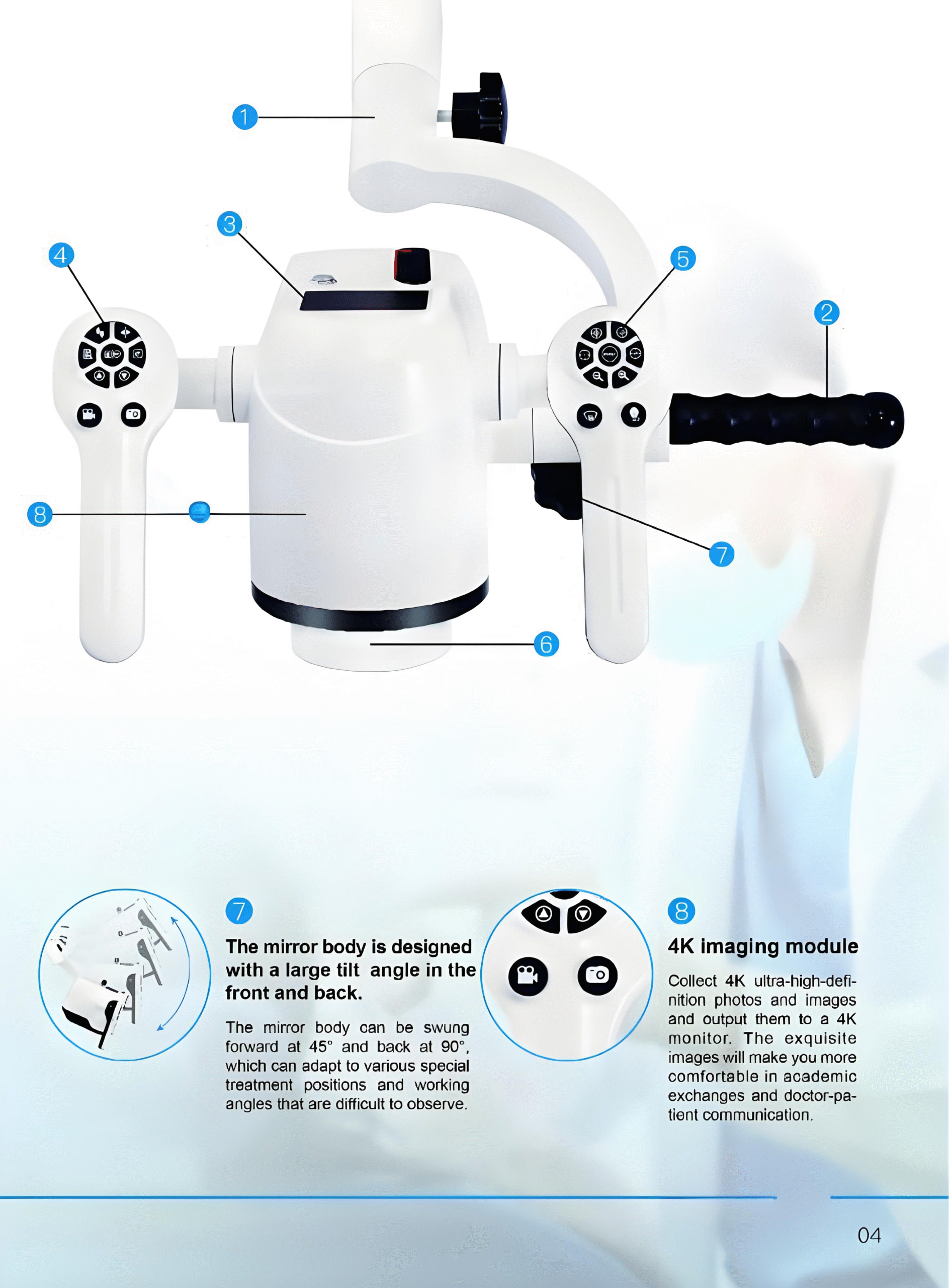 1

3

4

5

2

8

7

6

7

The mirror body is designed with a large tilt angle in the front and back.

The mirror body can be swung forward at 45° and back at 90°, which can adapt to various special treatment positions and working angles that are difficult to observe.

8

4K imaging module

Collect 4K ultra-high-definition photos and images and output them to a 4K monitor. The exquisite images will make you more comfortable in academic exchanges and doctor-patient communication.

04